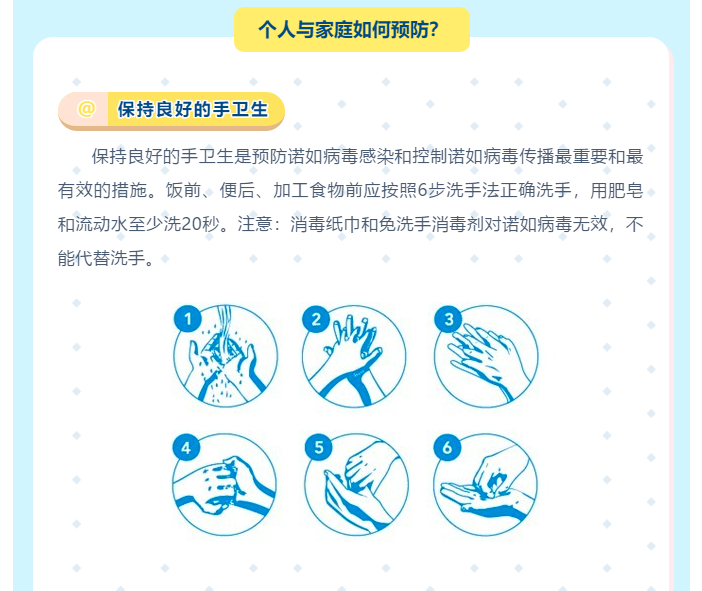 个人与家庭如何预防？

@ 保持良好的手卫生

保持良好的手卫生是预防诺如病毒感染和控制诺如病毒传播最重要和最有效的措施。饭前、便后、加工食物前应按照6步洗手法正确洗手，用肥皂和流动水至少洗20秒。注意：消毒纸巾和免洗手消毒剂对诺如病毒无效，不能代替洗手。

1 2 3

4 5 6